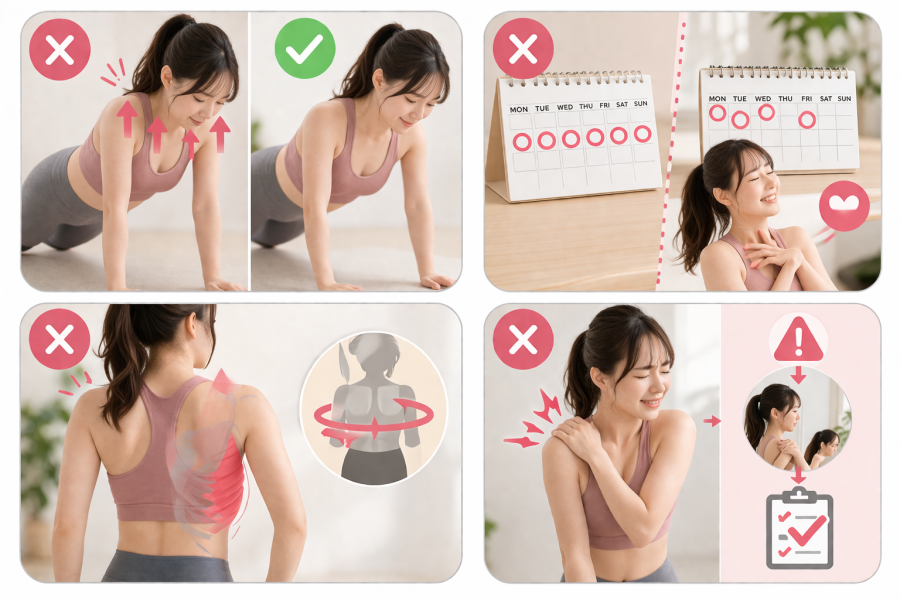 MON TUE WED THU FRI SAT SUN

MON TUE WED THU FRI SAT SUN