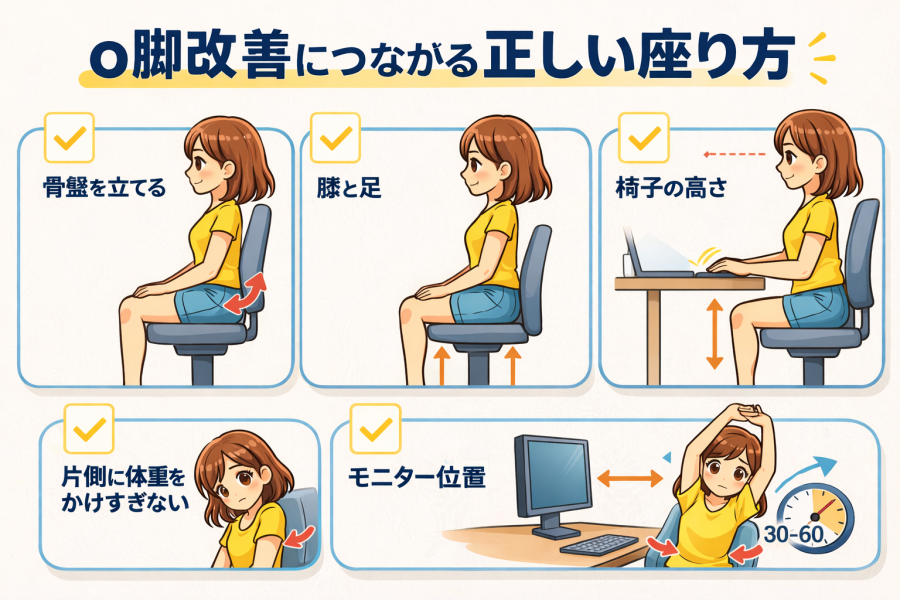 O脚改善につながる正しい座り方

骨盤を立てる

膝と足

椅子の高さ

片側に体重をかけすぎない

モニター位置

30-60