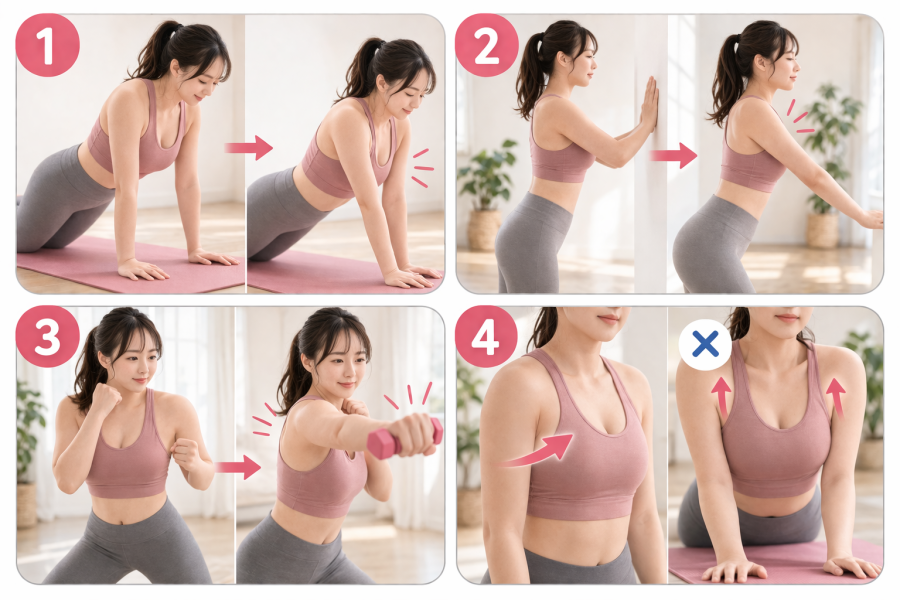 1
2
3
4